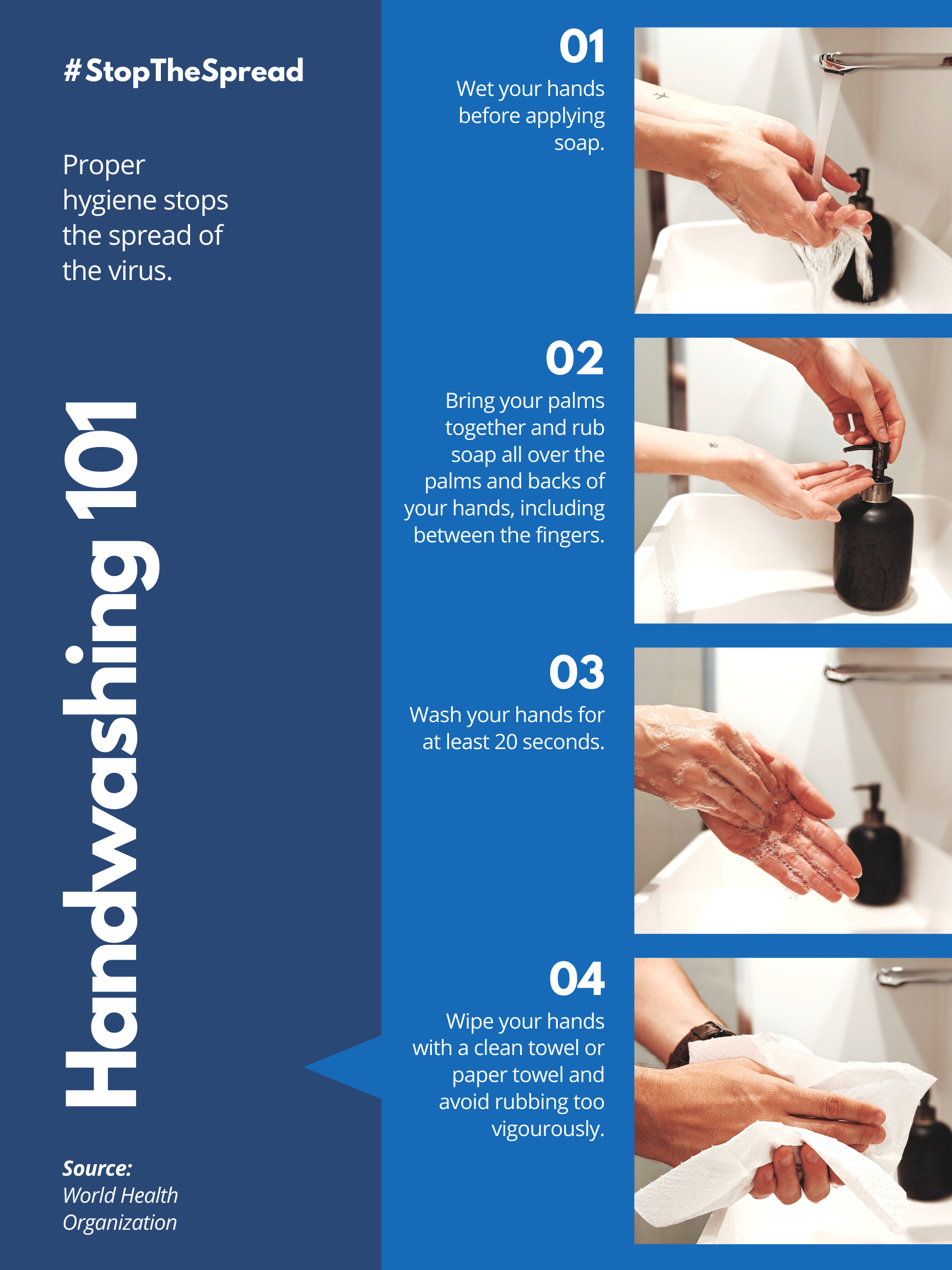 #StopTheSpread

Proper hygiene stops the spread of the virus.

Handwashing 101

Source:
World Health Organization

01
Wet your hands before applying soap.

02
Bring your palms together and rub soap all over the palms and backs of your hands, including between the fingers.

03
Wash your hands for at least 20 seconds.

04
Wipe your hands with a clean towel or paper towel and avoid rubbing too vigourously.